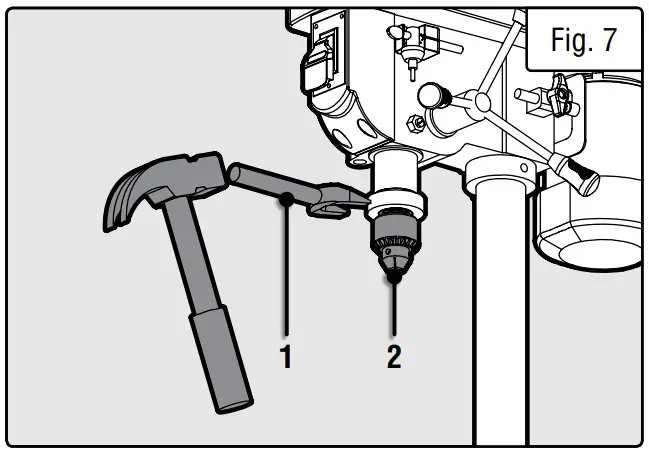 Fig. 7

1

2