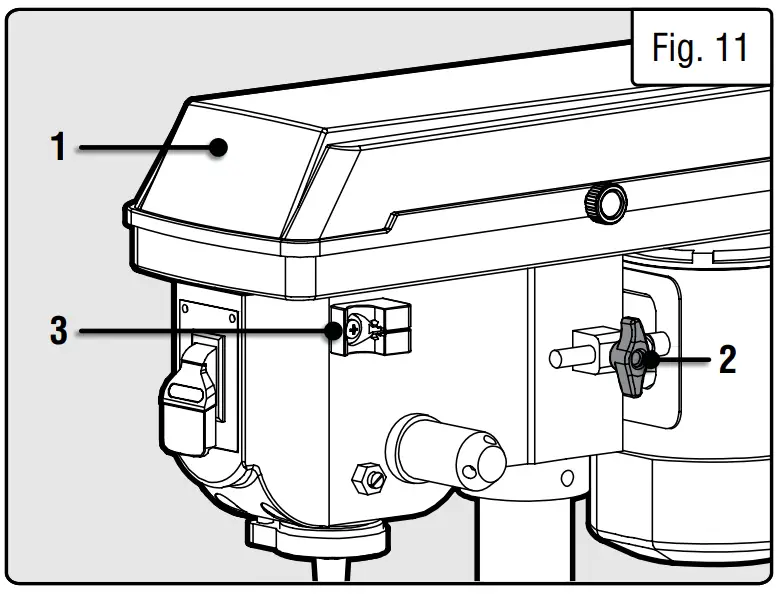 Fig. 11

1

3

2