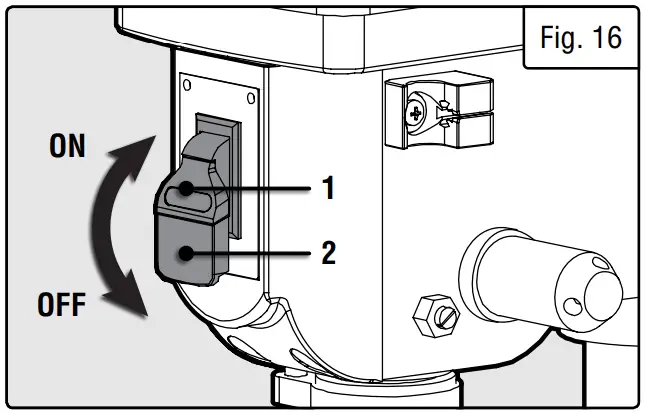 Fig. 16

ON

1

2

OFF