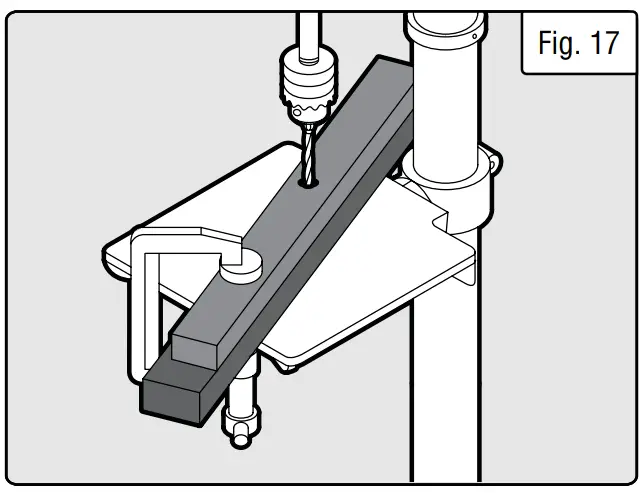 Fig. 17