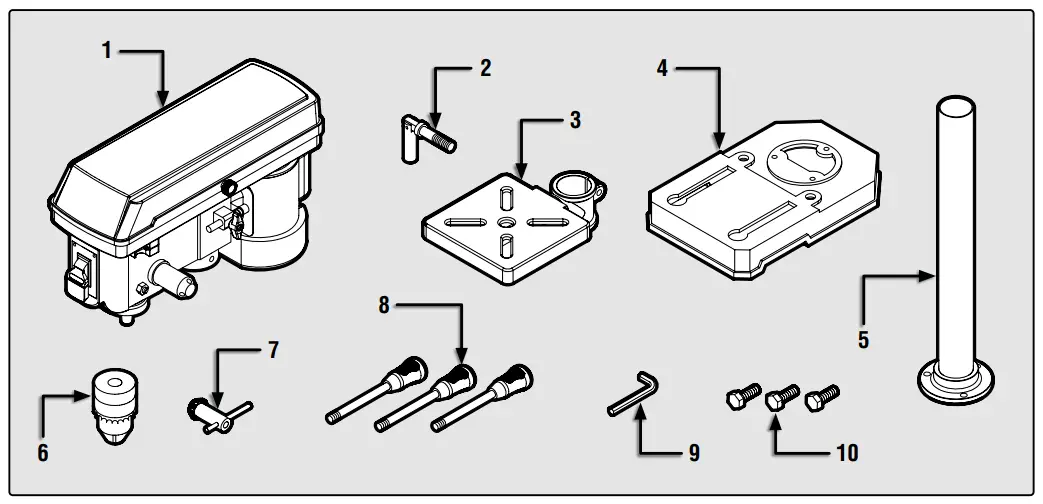 1
2
3
4
5
6
7
8
9
10