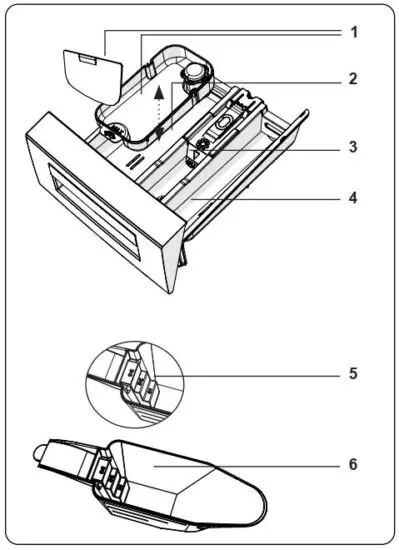 1
2
3
4
5
6