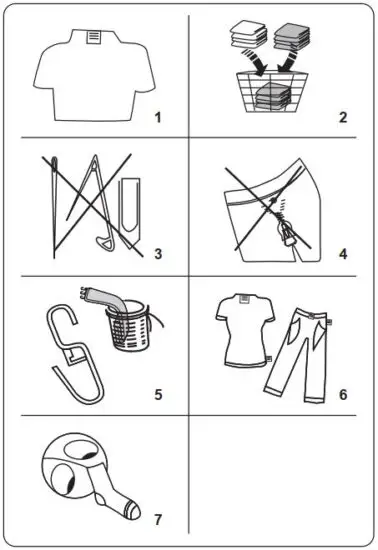 1

2

3

4

5

6

7