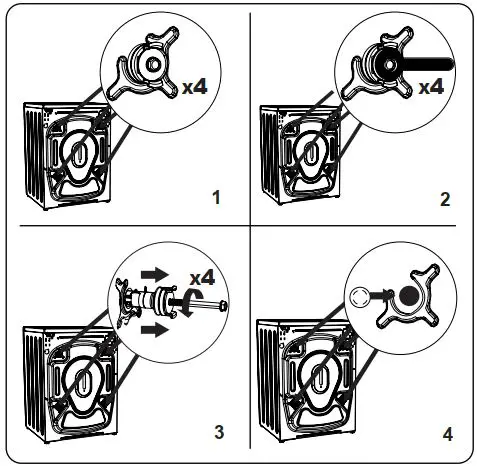 x4
1
x4
2
x4
3
4