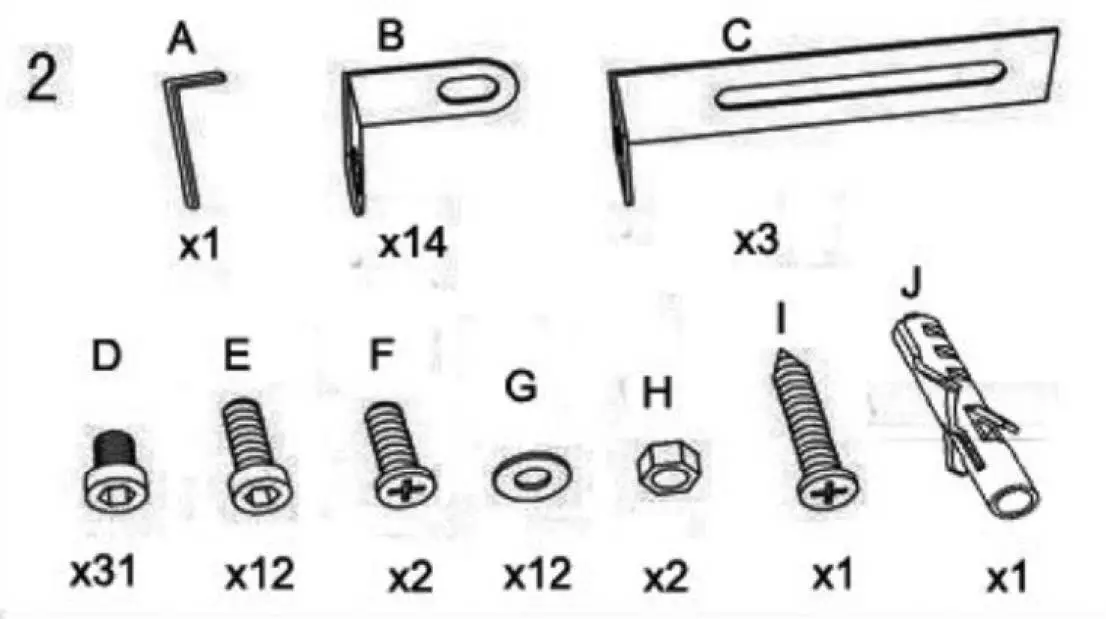 2

A
x1

B
x14

C
x3

D
x31

E
x12

F
x2

G
x12

H
x2

I
x1

J
x1