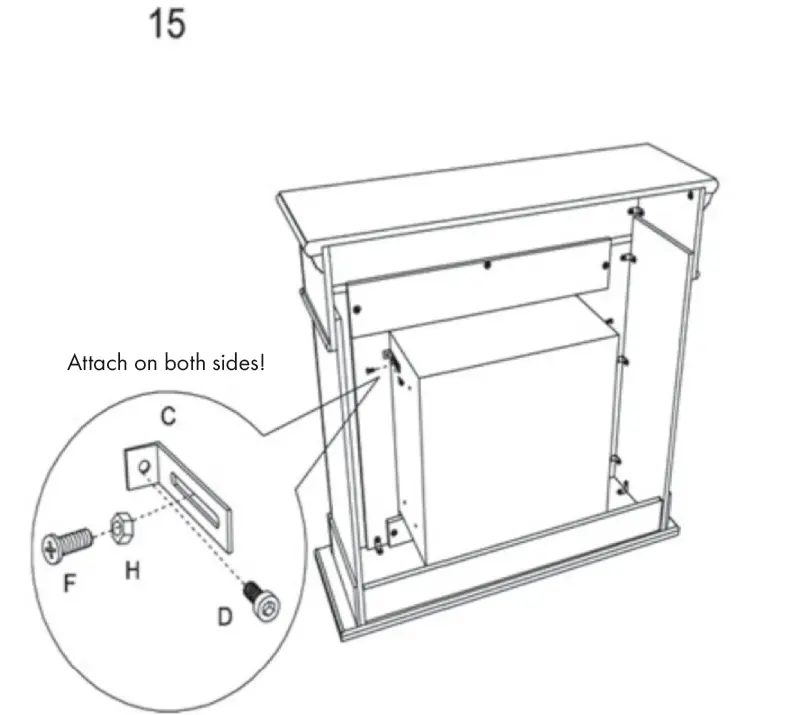 15

Attach on both sides!

C

F

H

D