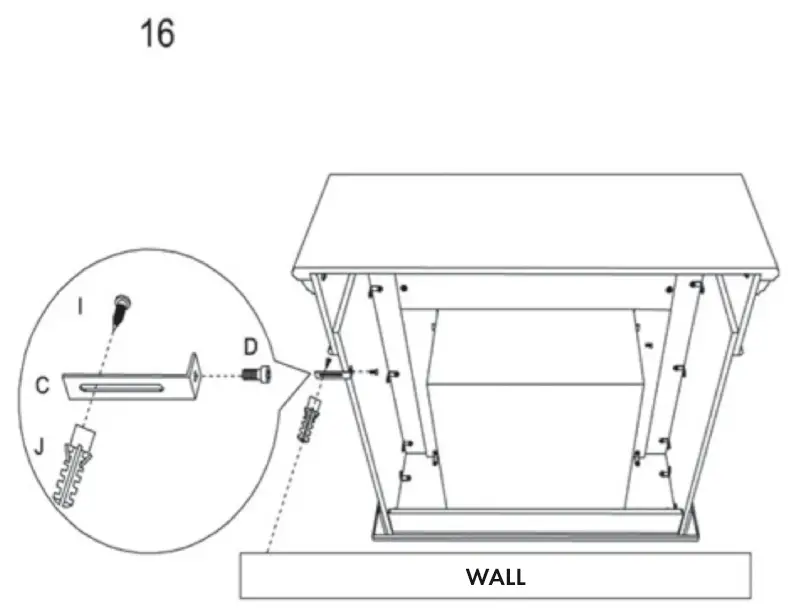 16

I

D

C

J

WALL