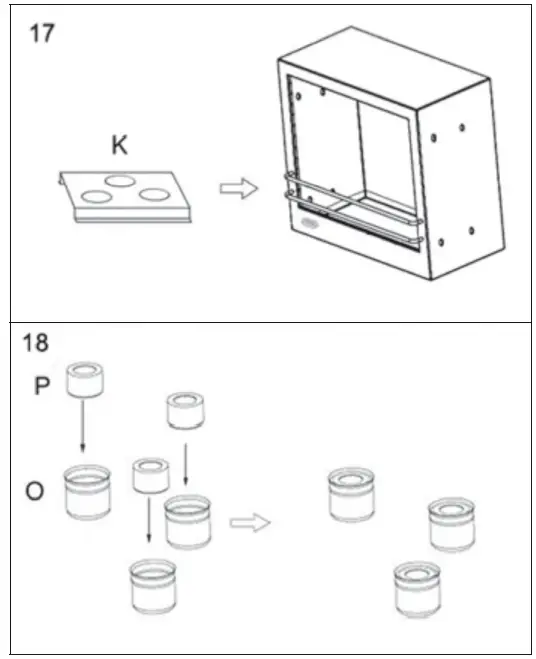 17

K

18

P

O