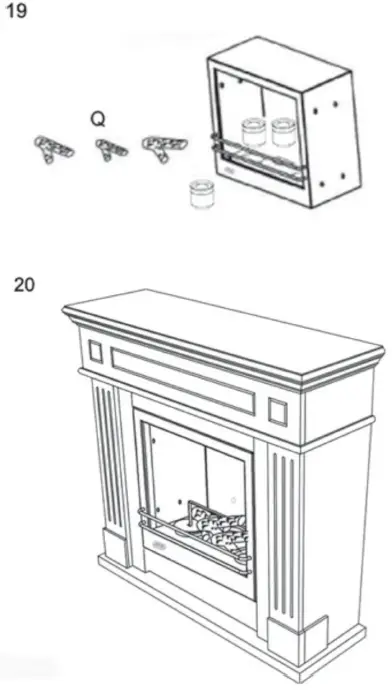 19

Q

20