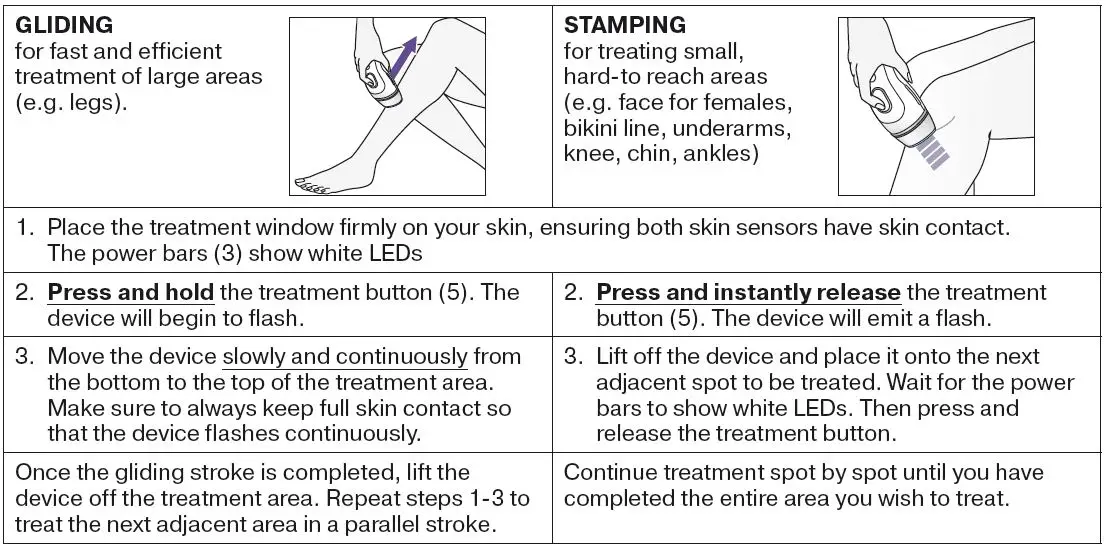 | GLIDING for fast and efficient treatment of large areas (e.g. legs). | STAMPING for treating small, hard-to reach areas (e.g. face for females, bikini line, underarms, knee, chin, ankles) |
|---|---|
| 1. Place the treatment window firmly on your skin, ensuring both skin sensors have skin contact. The power bars (3) show white LEDs | |
| 2. Press and hold the treatment button (5). The device will begin to flash. | 2. Press and instantly release the treatment button (5). The device will emit a flash. |
| 3. Move the device slowly and continuously from the bottom to the top of the treatment area. Make sure to always keep full skin contact so that the device flashes continuously. | 3. Lift off the device and place it onto the next adjacent spot to be treated. Wait for the power bars to show white LEDs. Then press and release the treatment button. |
| Once the gliding stroke is completed, lift the device off the treatment area. Repeat steps 1-3 to treat the next adjacent area in a parallel stroke. | Continue treatment spot by spot until you have completed the entire area you wish to treat. |