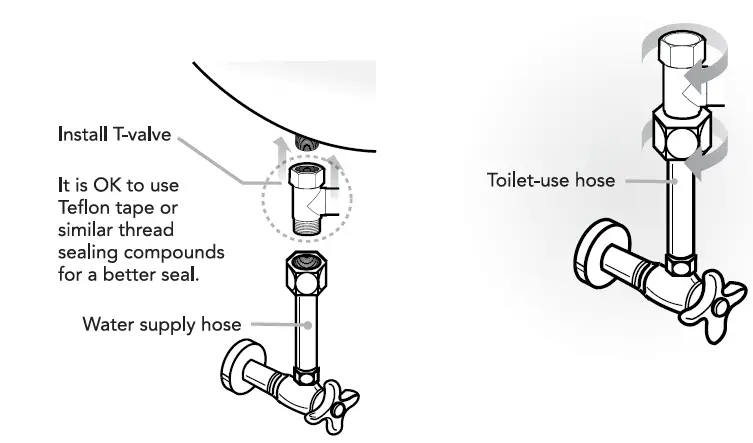 Install T-valve

It is OK to use Teflon tape or similar thread sealing compounds for a better seal.

Water supply hose

Toilet-use hose