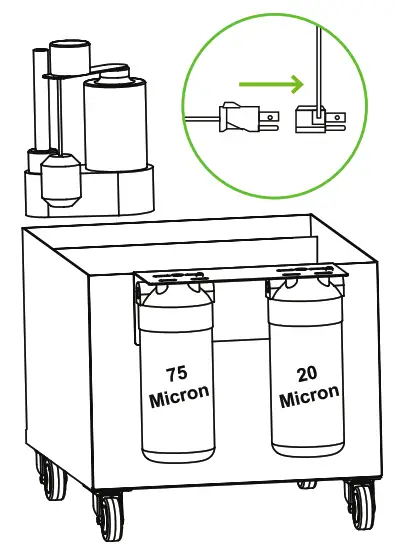 75 Micron

20 Micron