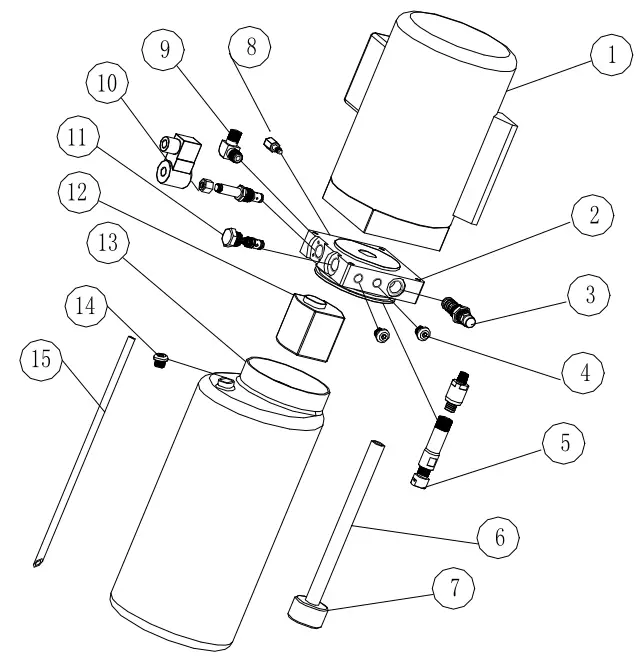 9
8
1
10
11
12
2
13
3
14
4
15
5
6
7