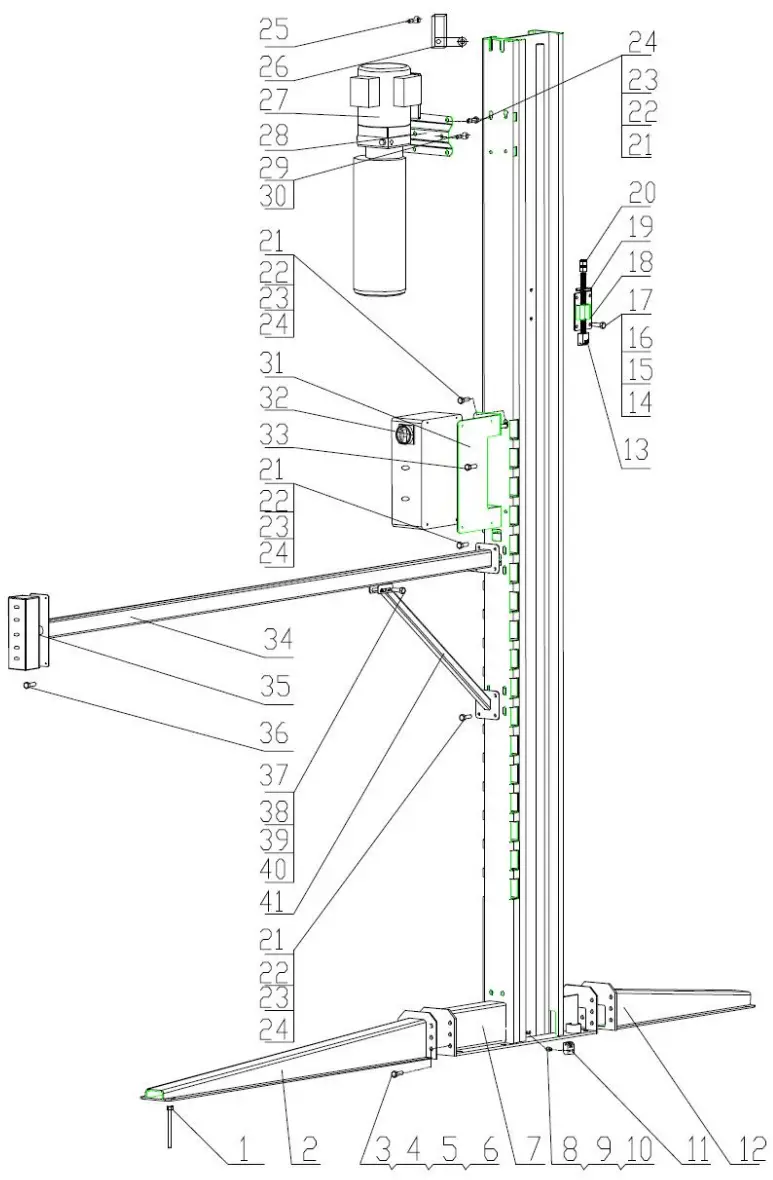 25
26
27
28
29
30
24
23
22
21
20
19
18
17
16
15
14
13
21
22
23
24
31
32
33
21
22
23
24
34
35
36
37
38
39
40
41
21
22
23
24
1
2
3
4
5
6
7
8
9
10
11
12