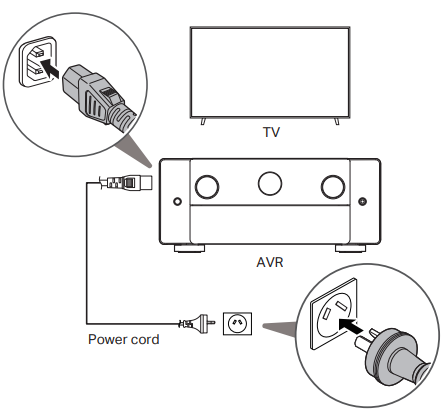 TV

AVR

Power cord