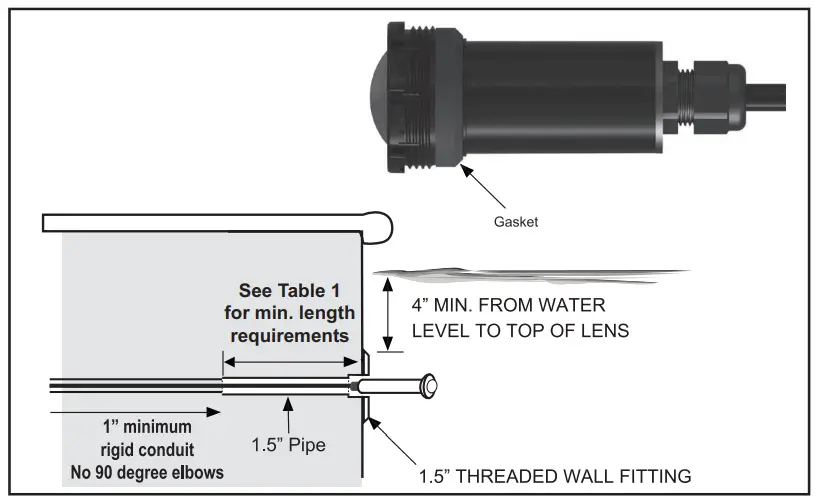 Gasket

See Table 1 for min. length requirements

4” MIN. FROM WATER LEVEL TO TOP OF LENS

1” minimum rigid conduit No 90 degree elbows

1.5” Pipe

1.5” THREADED WALL FITTING