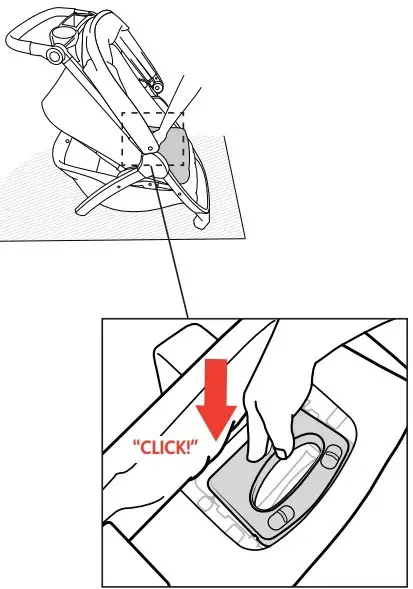 "CLICK!"