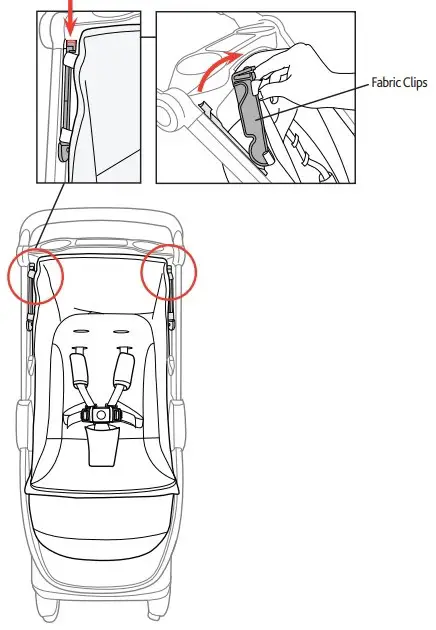 Fabric Clips