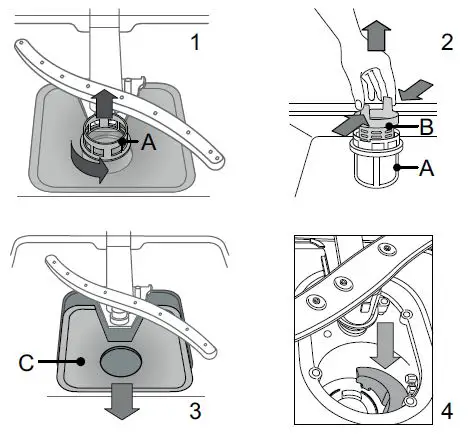 1

A

2

B

A

C

3

4