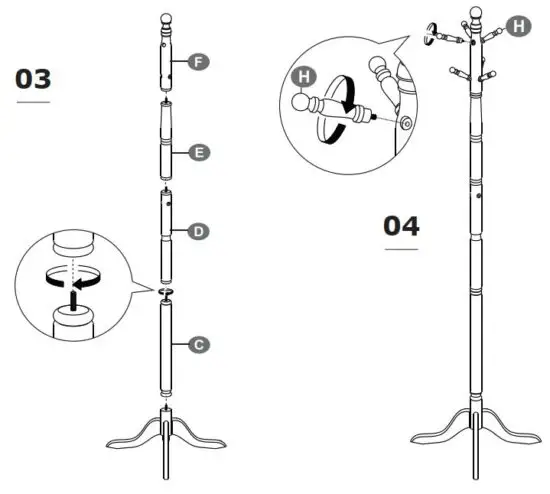 03

F

E

D

C

H

H

04