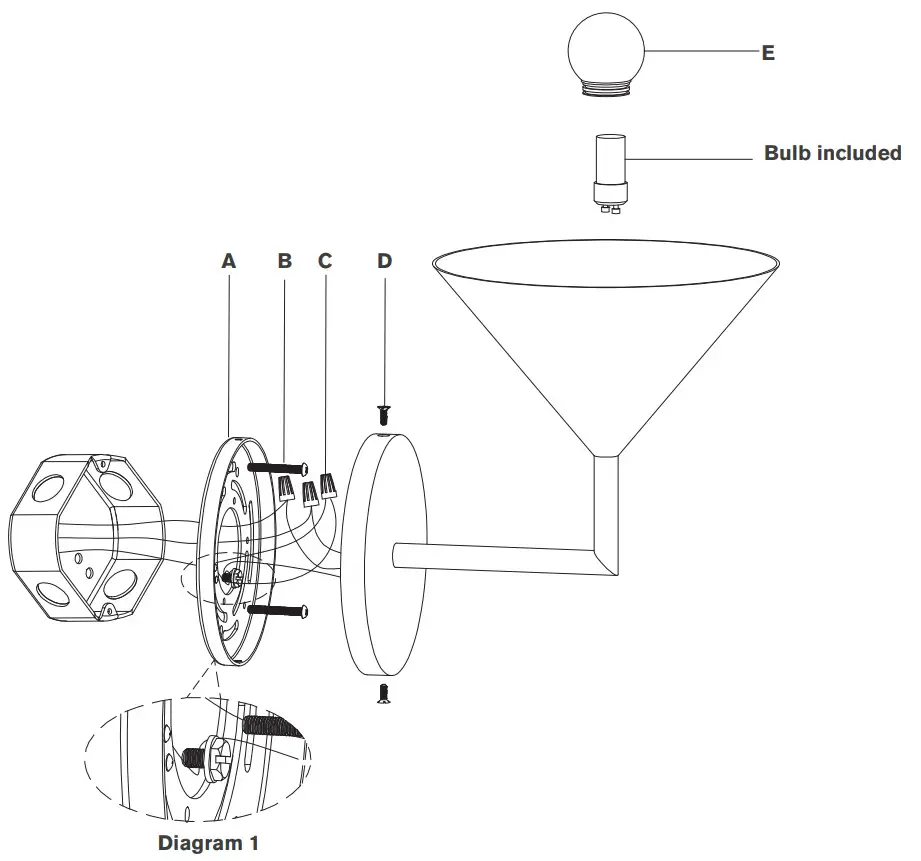 E

Bulb included

A B C D

Diagram 1