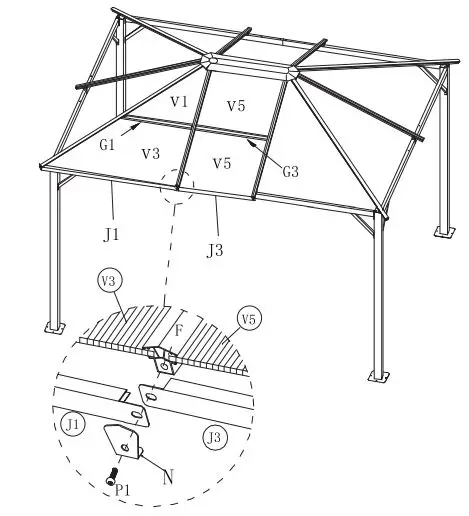 V1
V5
G1
V3
V5
G3
J1
J3
V3
F
V5
J1
J3
N
P1