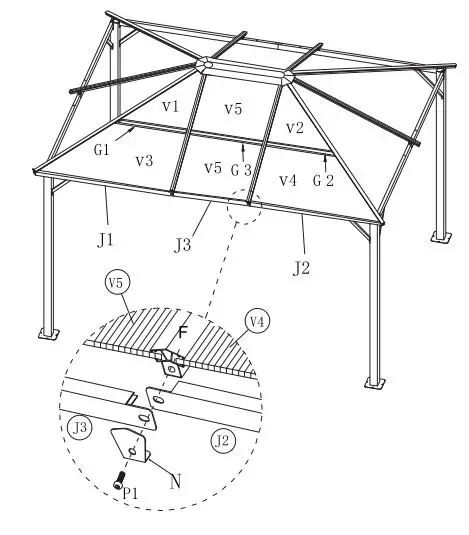 V1
V5
V2
G1
V3
V5
G 3
V4
G 2
J1
J3
J2
V5
F
V4
J3
J2
N
P1