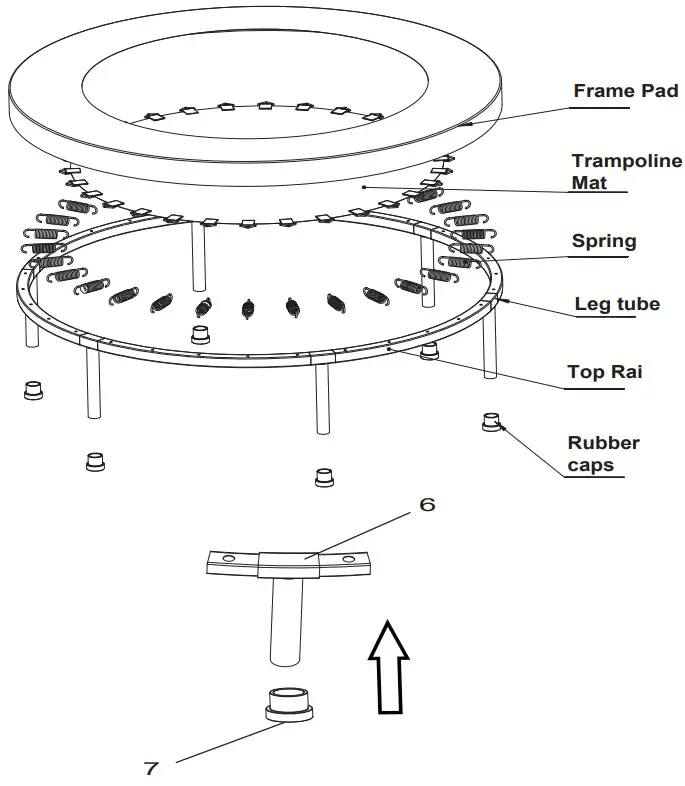 Frame Pad

Trampoline Mat

Spring

Leg tube

Top Rai

Rubber caps

6

7