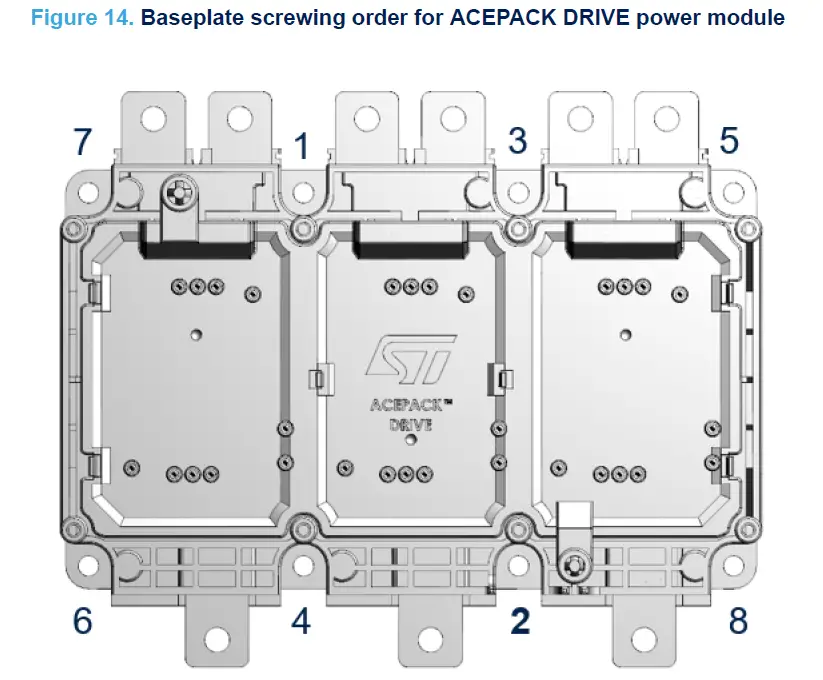 Figure 14. Baseplate screwing order for ACEPACK DRIVE power module

7 1 3 5

ST

ACEPACK™
DRIVE

6 4 2 8