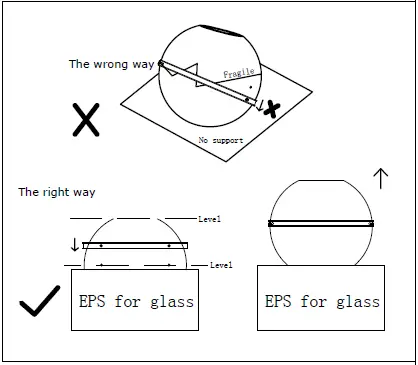 The wrong way

Fragile

No support

The right way

Level

Level

EPS for glass

EPS for glass