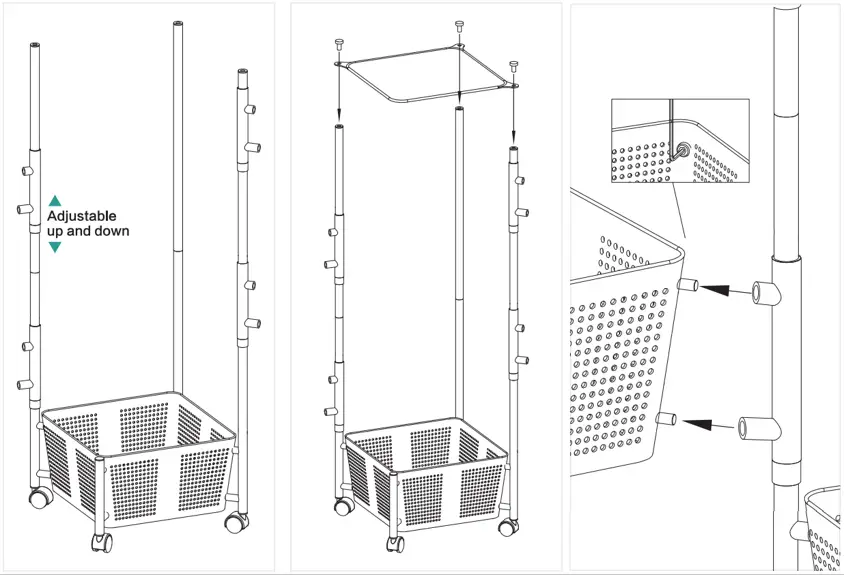 Adjustable up and down