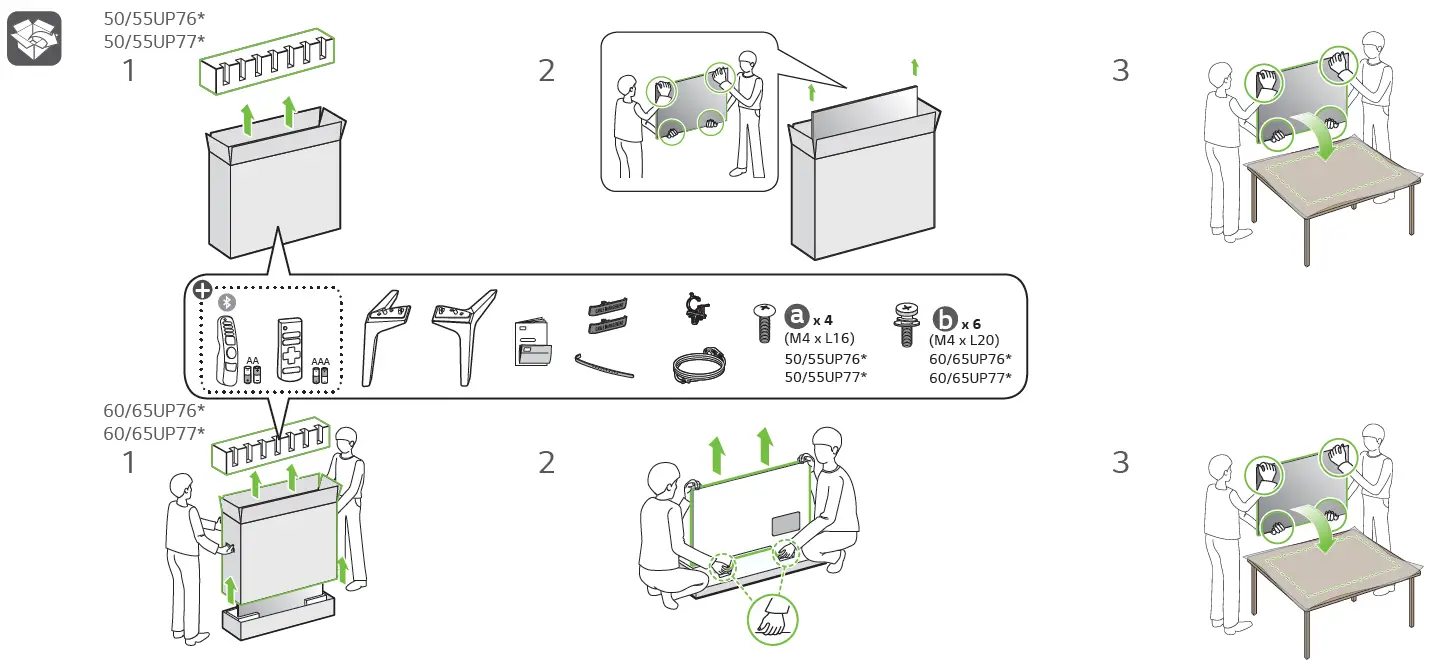 50/55UP76*
50/55UP77*

1

2

3

AA

AAA

a x 4
(M4 x L16)
50/55UP76*
50/55UP77*

b x 6
(M4 x L20)
60/65UP76*
60/65UP77*

60/65UP76*
60/65UP77*

1

2

3