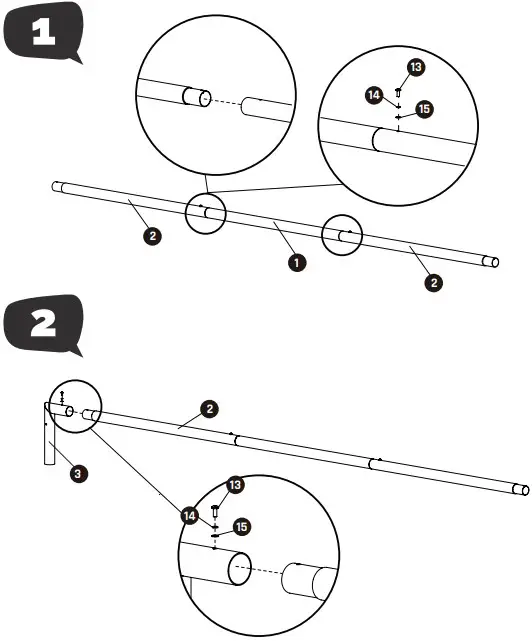 1

13
14
15
2
1
2

2

2
3
13
14
15