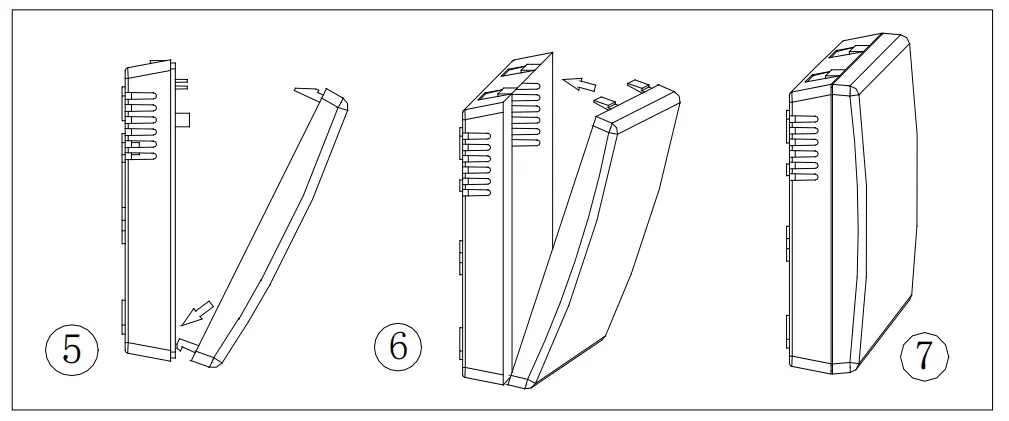 5

6

7