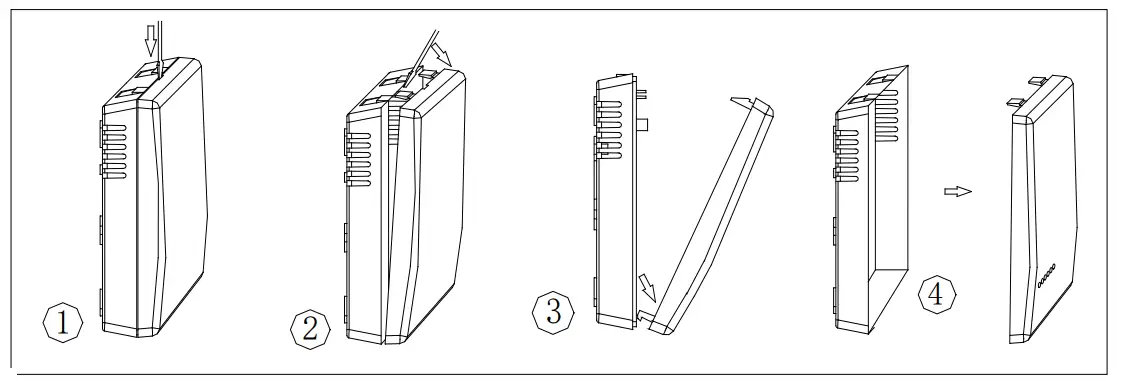 1

2

3

4