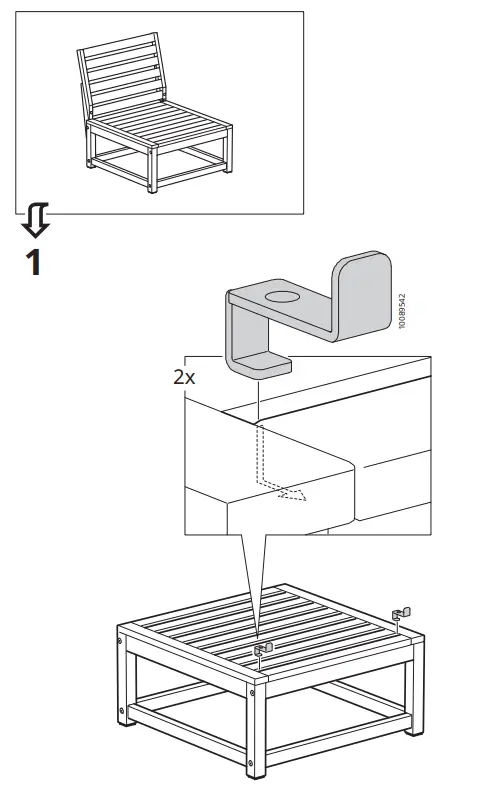 1

10089542

2x