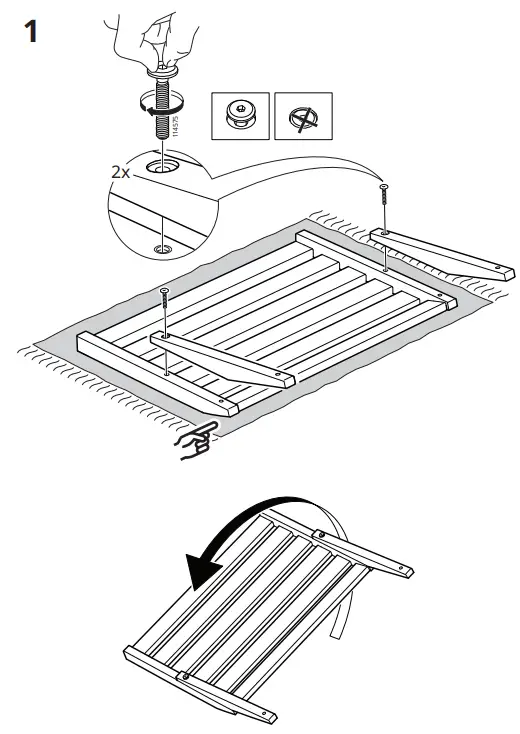 1

114575

2x