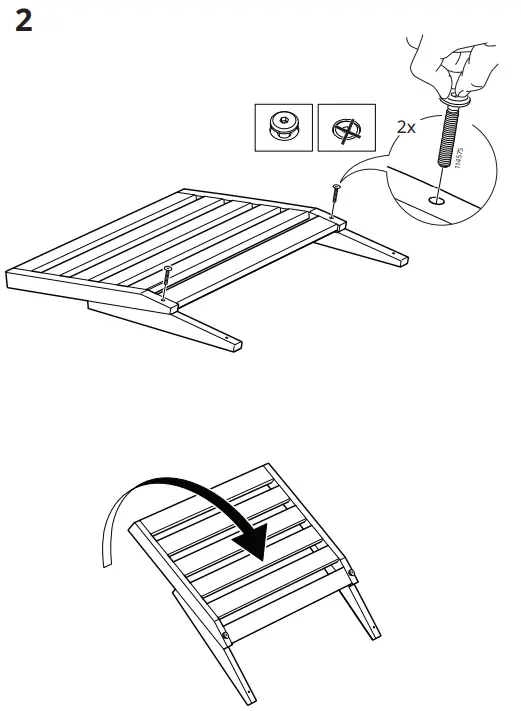 2

2x

114575