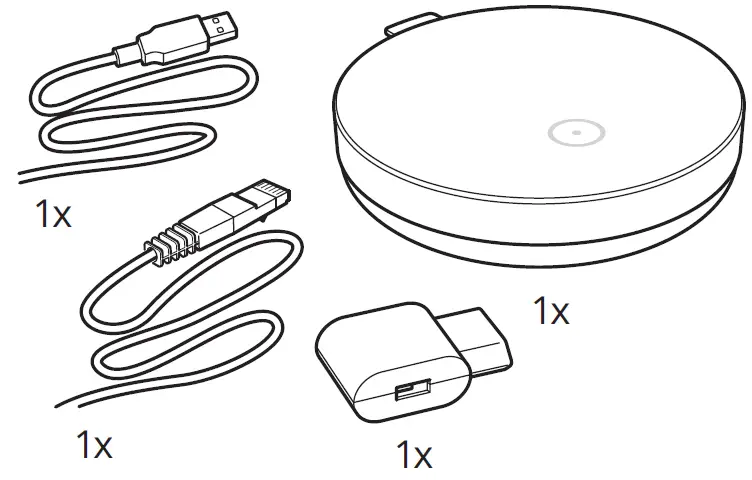 1x

1x

1x

1x