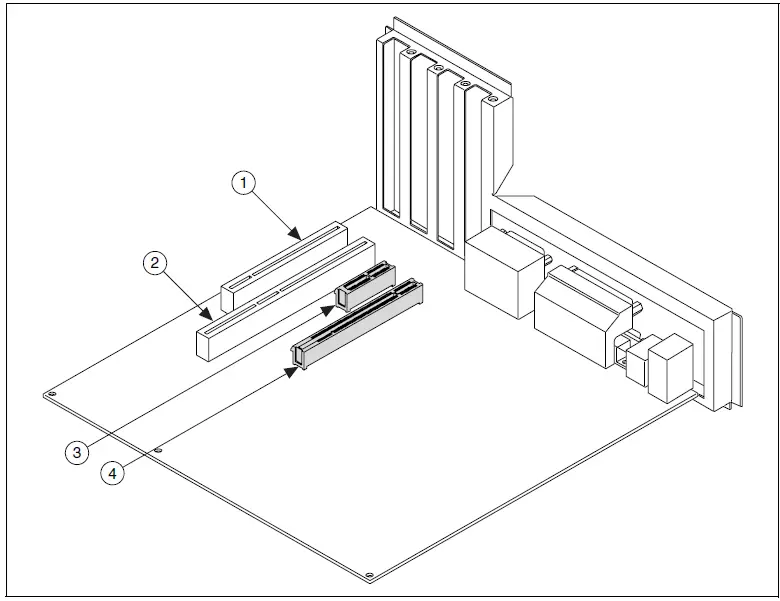 1
2
3
4