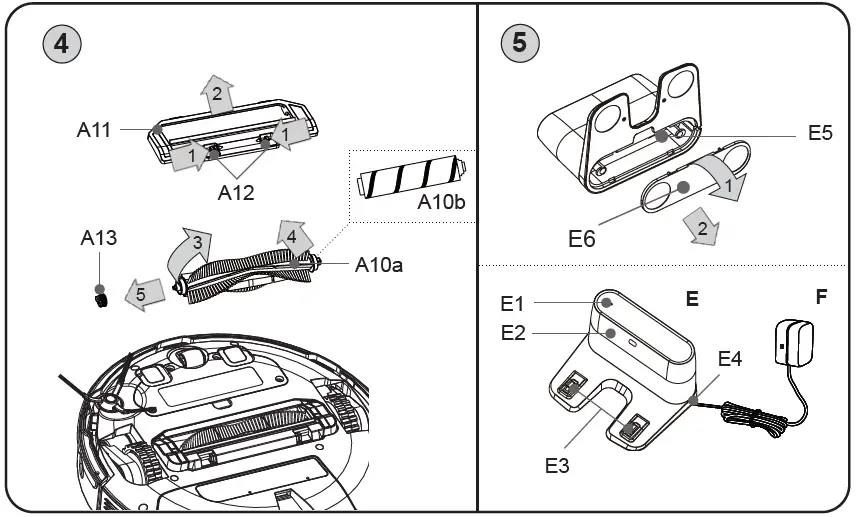 4

2

A11

1

1

A12

A10b

A13

3

4

A10a

5

5

E5

1

E6

2

E1

E

F

E2

E4

E3