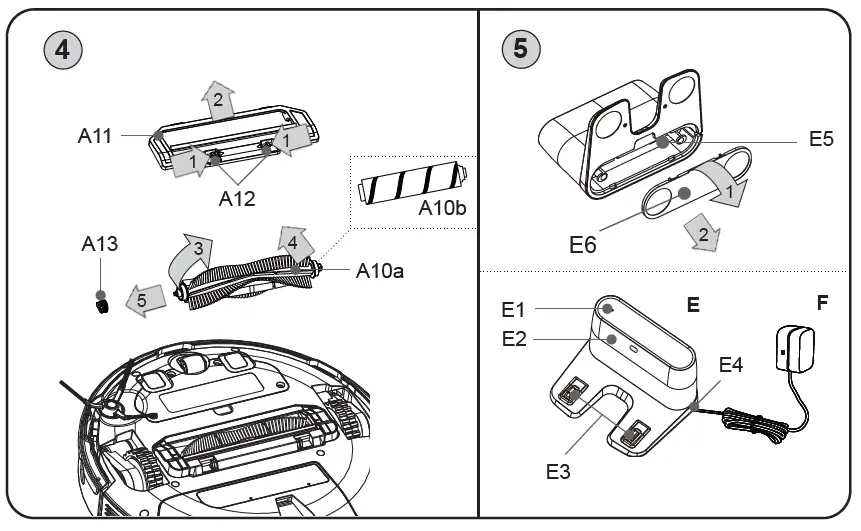 4

2
A11
1
1
A12
A10b
A13
3
4
A10a
5

5

E5
1
E6
2

E1
E
F
E2
E4
E3