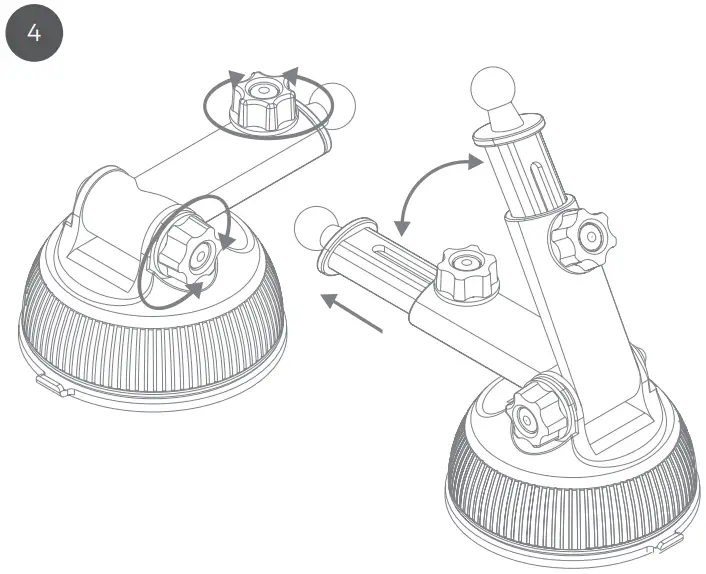 4