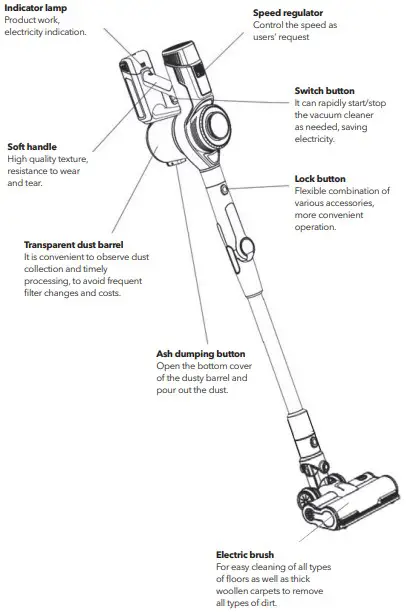 Indicator lamp
Product work, electricity indication.

Speed regulator
Control the speed as users' request

Switch button
It can rapidly start/stop the vacuum cleaner as needed, saving electricity.

Soft handle
High quality texture, resistance to wear and tear.

Lock button
Flexible combination of various accessories, more convenient operation.

Transparent dust barrel
It is convenient to observe dust collection and timely processing, to avoid frequent filter changes and costs.

Ash dumping button
Open the bottom cover of the dusty barrel and pour out the dust.

Electric brush
For easy cleaning of all types of floors as well as thick woollen carpets to remove all types of dirt.