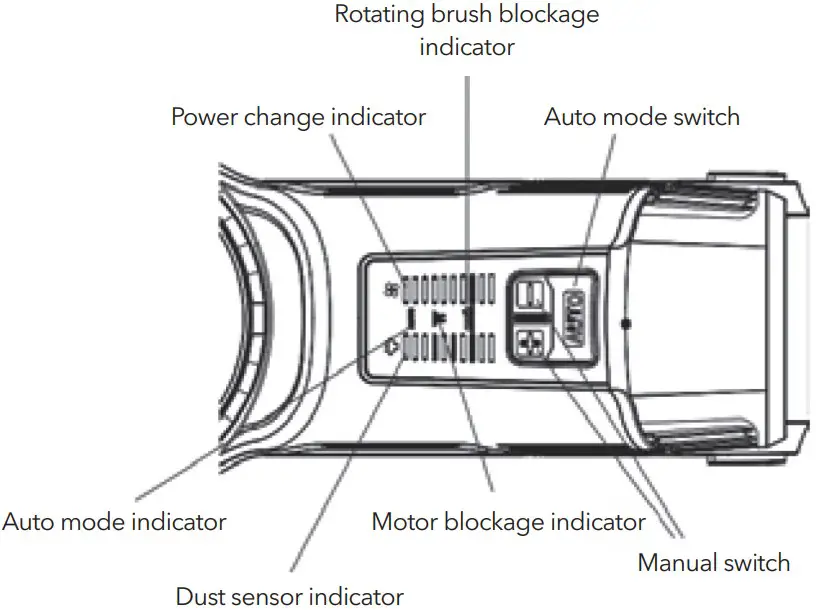 Rotating brush blockage indicator

Power change indicator

Auto mode switch

AUTO

Auto mode indicator

Motor blockage indicator

Manual switch

Dust sensor indicator