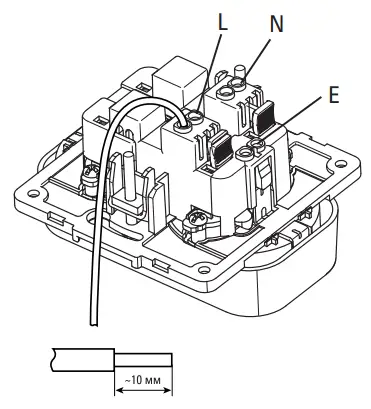 L
N
E
~10 мм