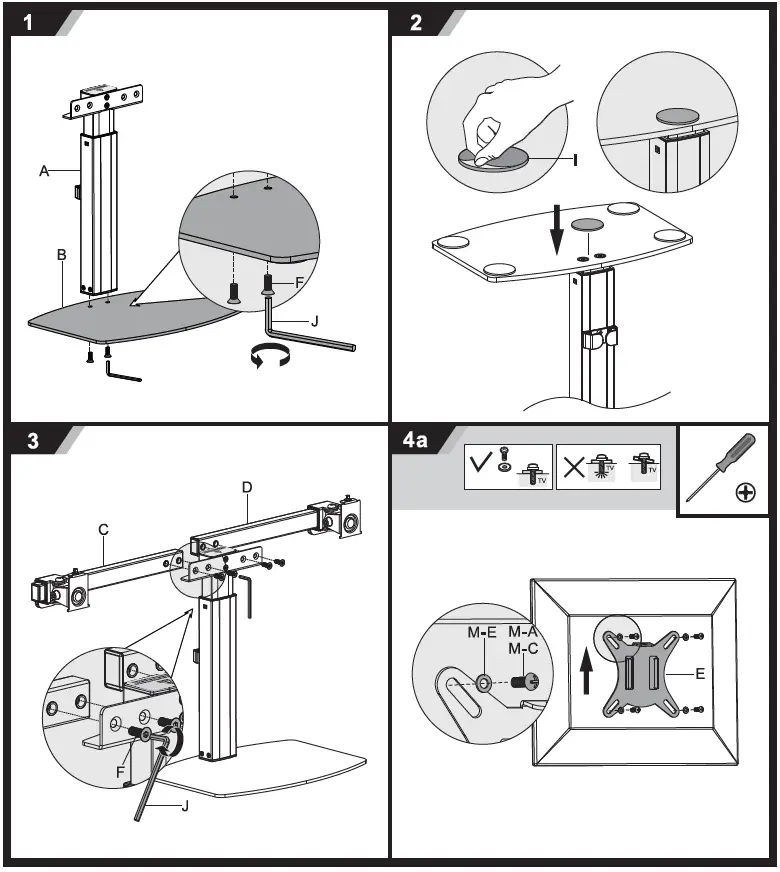 1

A

B

F

J

2

I

3

C

D

F

J

4a

TV

TV

TV

M-E

M-A

M-C

E