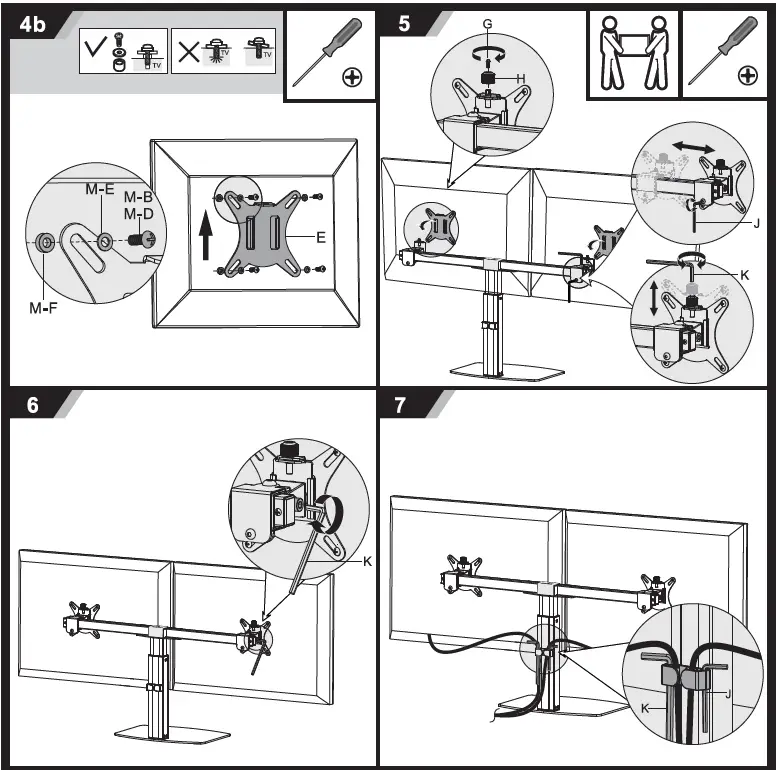 4b

TV TV TV

M-E
M-B
M-D
M-F
E

5

G
H
J
K

6

K

7

K
J