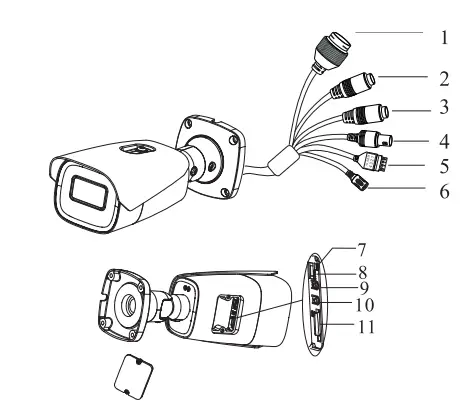 1
2
3
4
5
6
7
8
9
10
11