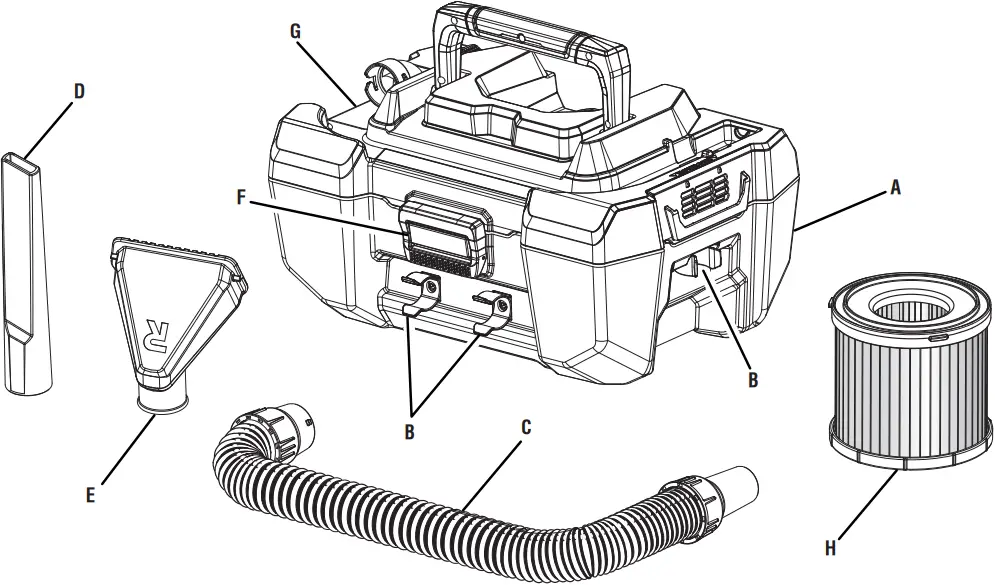 G
D
F
A
B
B
C
E
H